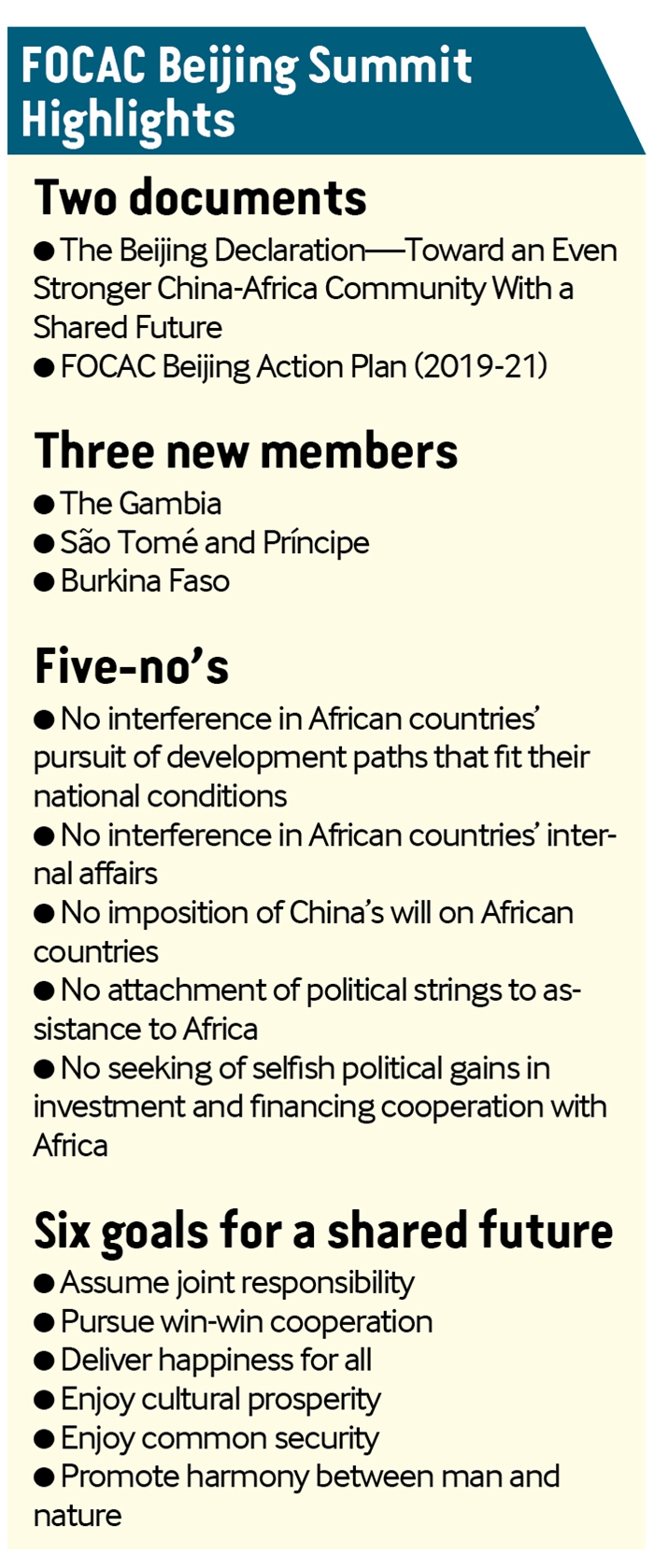 FOCAC Beijing Summit Highlights

Two documents

● The Beijing Declaration—Toward an Even Stronger China-Africa Community With a Shared Future
● FOCAC Beijing Action Plan (2019-21)

Three new members

● The Gambia
● São Tomé and Príncipe
● Burkina Faso

Five-no's

● No interference in African countries' pursuit of development paths that fit their national conditions
● No interference in African countries' internal affairs
● No imposition of China's will on African countries
● No attachment of political strings to assistance to Africa
● No seeking of selfish political gains in investment and financing cooperation with Africa

Six goals for a shared future

● Assume joint responsibility
● Pursue win-win cooperation
● Deliver happiness for all
● Enjoy cultural prosperity
● Enjoy common security
● Promote harmony between man and nature