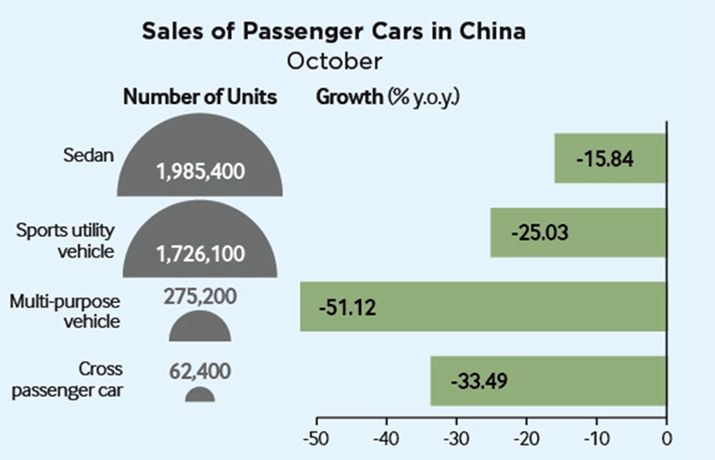 Sales of Passenger Cars in China
October

Number of Units

Growth (% y.o.y.)

Sedan
1,985,400
-15.84

Sports utility vehicle
1,726,100
-25.03

Multi-purpose vehicle
275,200
-51.12

Cross passenger car
62,400
-33.49

-50 -40 -30 -20 -10 0