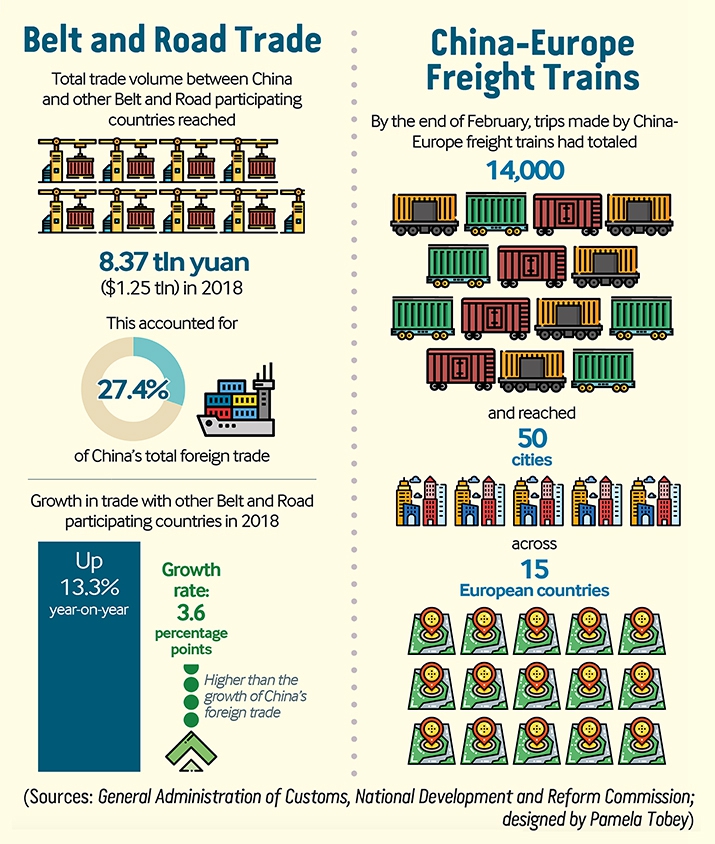 Belt and Road Trade

Total trade volume between China and other Belt and Road participating countries reached

8.37 tln yuan
($1.25 tln) in 2018

This accounted for

27.4%

of China's total foreign trade

Growth in trade with other Belt and Road participating countries in 2018

Up
13.3%
year-on-year

Growth rate:
3.6
percentage points

Higher than the growth of China's foreign trade

China-Europe Freight Trains

By the end of February, trips made by China-Europe freight trains had totaled

14,000

and reached

50
cities

across

15
European countries

(Sources: General Administration of Customs, National Development and Reform Commission; designed by Pamela Tobey)