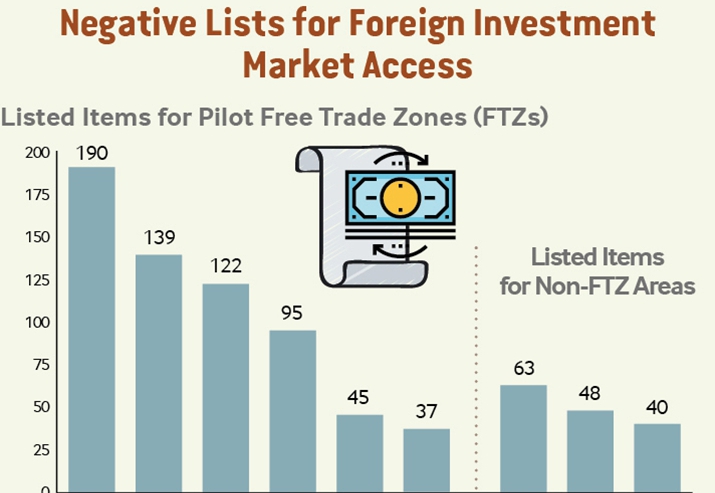 Negative Lists for Foreign Investment Market Access

Listed Items for Pilot Free Trade Zones (FTZs)

200
175
150
125
100
75
50
25
0

190
139
122
95
45
37

Listed Items for Non-FTZ Areas

63
48
40