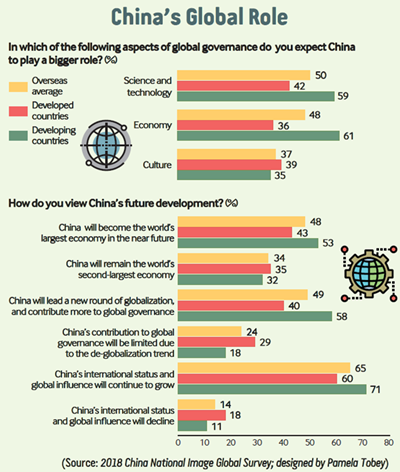 China's Global Role

In which of the following aspects of global governance do you expect China to play a bigger role? (%)

Overseas average
Developed countries
Developing countries

Science and technology
50
42
59

Economy
48
36
61

Culture
37
39
35

How do you view China's future development? (%)

China will become the world's largest economy in the near future
48
43
53

China will remain the world's second-largest economy
34
35
32

China will lead a new round of globalization, and contribute more to global governance
49
40
58

China's contribution to global governance will be limited due to the de-globalization trend
24
29
18

China's international status and global influence will continue to grow
65
60
71

China's international status and global influence will decline
14
18
11

0 10 20 30 40 50 60 70 80

(Source: 2018 China National Image Global Survey; designed by Pamela Tobey)