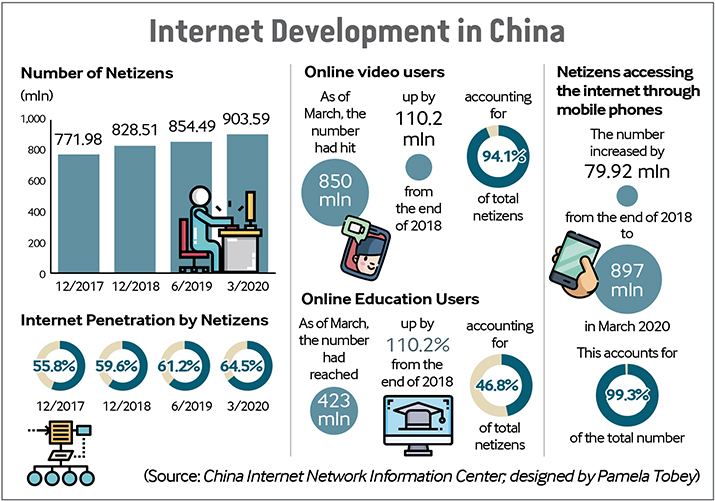 Internet Development in China

Number of Netizens

(mln)

1,000
800
600
400
200
0

771.98
828.51
854.49
903.59

12/2017 12/2018 6/2019 3/2020

Internet Penetration by Netizens

55.8% 59.6% 61.2% 64.5%

12/2017 12/2018 6/2019 3/2020

Online video users

As of March, the number had hit

850 mln

up by 110.2 mln

from the end of 2018

accounting for

94.1%

of total netizens

Online Education Users

As of March, the number had reached

423 mln

up by 110.2%

from the end of 2018

accounting for

46.8%

of total netizens

Netizens accessing the internet through mobile phones

The number increased by 79.92 mln

from the end of 2018 to

897 mln

in March 2020

This accounts for

99.3%

of the total number

(Source: China Internet Network Information Center; designed by Pamela Tobey)