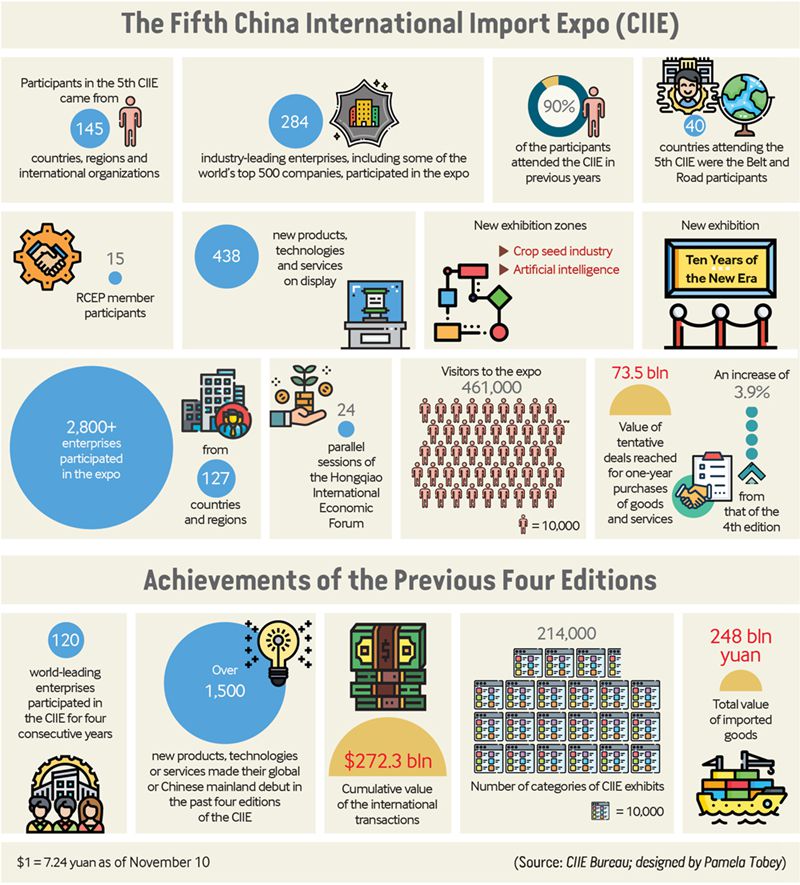 The Fifth China International Import Expo (CIIE)

Participants in the 5th CIIE came from

145

countries, regions and international organizations

284

industry-leading enterprises, including some of the world's top 500 companies, participated in the expo

90%

of the participants attended the CIIE in previous years

40

countries attending the 5th CIIE were the Belt and Road participants

15

RCEP member participants

438

new products, technologies and services on display

New exhibition zones

Crop seed industry

Artificial intelligence

New exhibition

Ten Years of the New Era

2,800+ enterprises participated in the expo

from

127

countries and regions

24

parallel sessions of the Hongqiao International Economic Forum

Visitors to the expo

461,000

= 10,000

73.5 bln

Value of tentative deals reached for one-year purchases of goods and services

An increase of

3.9%

from that of the 4th edition

Achievements of the Previous Four Editions

120

world-leading enterprises participated in the CIIE for four consecutive years

Over

1,500

new products, technologies or services made their global or Chinese mainland debut in the past four editions of the CIIE

$272.3 bln

Cumulative value of the international transactions

214,000

Number of categories of CIIE exhibits

= 10,000

248 bln yuan

Total value of imported goods

$1 = 7.24 yuan as of November 10

(Source: CIIE Bureau; designed by Pamela Tobey)