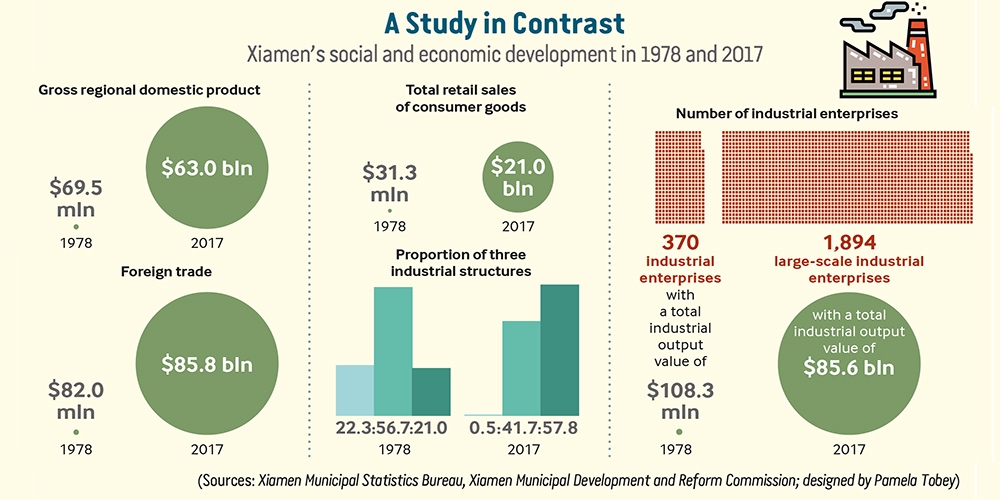 A Study in Contrast

Xiamen's social and economic development in 1978 and 2017

Gross regional domestic product

$69.5 mln
1978

$63.0 bln
2017

Foreign trade

$82.0 mln
1978

$85.8 bln
2017

Total retail sales of consumer goods

$31.3 mln
1978

$21.0 bln
2017

Proportion of three industrial structures

22.3:56.7:21.0
1978

0.5:41.7:57.8
2017

Number of industrial enterprises

370 industrial enterprises with a total industrial output value of

$108.3 mln
1978

1,894 large-scale industrial enterprises

with a total industrial output value of
$85.6 bln
2017

(Sources: Xiamen Municipal Statistics Bureau, Xiamen Municipal Development and Reform Commission; designed by Pamela Tobey)