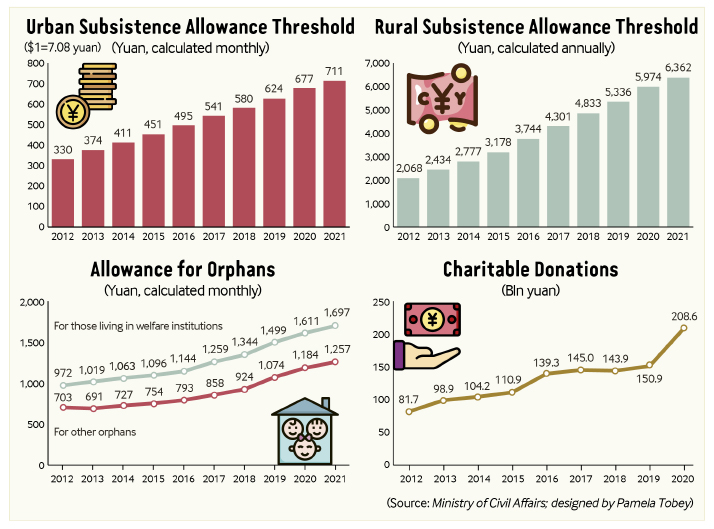 Urban Subsistence Allowance Threshold

($1=7.08 yuan) (Yuan, calculated monthly)

800
700
600
500
400
300
200
100
0

330 374 411 451 495 541 580 624 677 711

2012 2013 2014 2015 2016 2017 2018 2019 2020 2021

Rural Subsistence Allowance Threshold

(Yuan, calculated annually)

7,000
6,000
5,000
4,000
3,000
2,000
1,000
0

2,068 2,434 2,777 3,178 3,744 4,301 4,833 5,336 5,974 6,362

2012 2013 2014 2015 2016 2017 2018 2019 2020 2021

Allowance for Orphans

(Yuan, calculated monthly)

2,000
1,500
1,000
500
0

For those living in welfare institutions

972 1,019 1,063 1,096 1,144 1,259 1,344 1,499 1,611 1,697

703 691 727 754 793 858 924 1,074 1,184 1,257

For other orphans

2012 2013 2014 2015 2016 2017 2018 2019 2020 2021

Charitable Donations

(Bln yuan)

250
200
150
100
50
0

81.7 98.9 104.2 110.9 139.3 145.0 143.9 150.9 208.6

2012 2013 2014 2015 2016 2017 2018 2019 2020

(Source: Ministry of Civil Affairs; designed by Pamela Tobey)