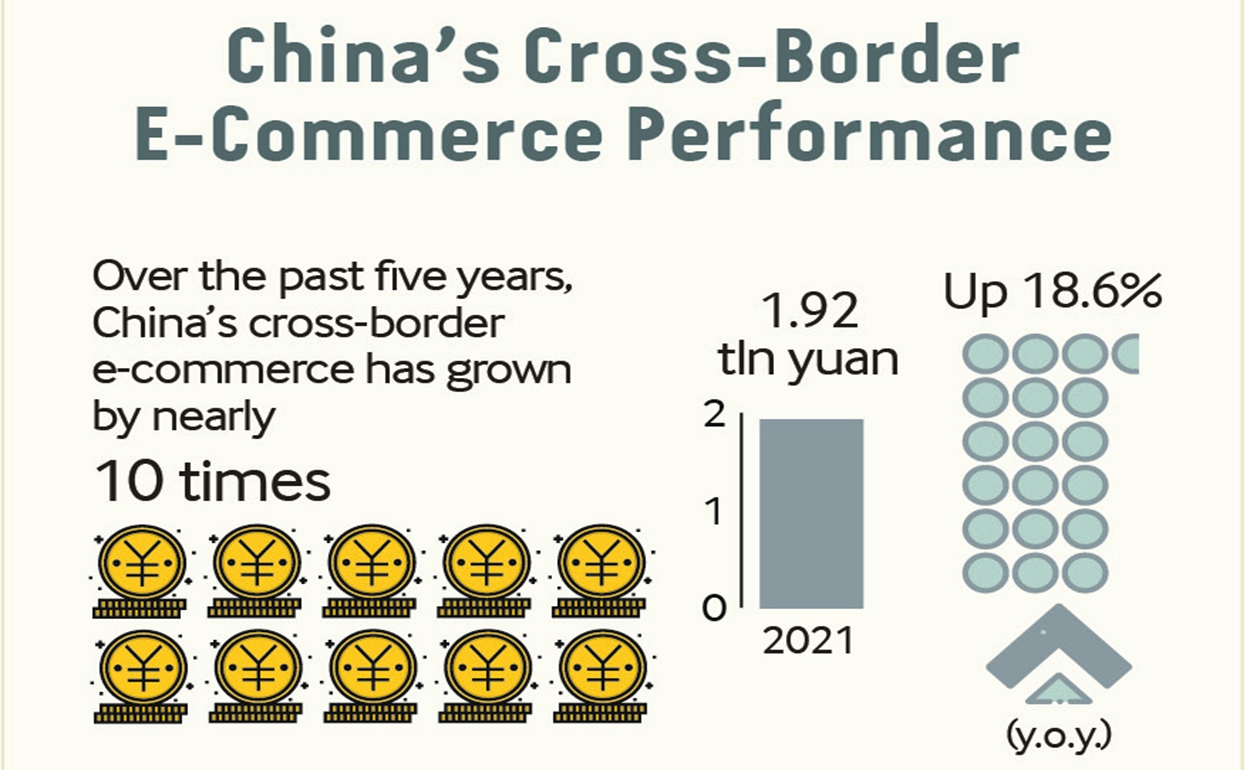 China's Cross-Border E-Commerce Performance

Over the past five years, China's cross-border e-commerce has grown by nearly

10 times

1.92 tln yuan

2
1
0
2021

Up 18.6%

(y.o.y.)