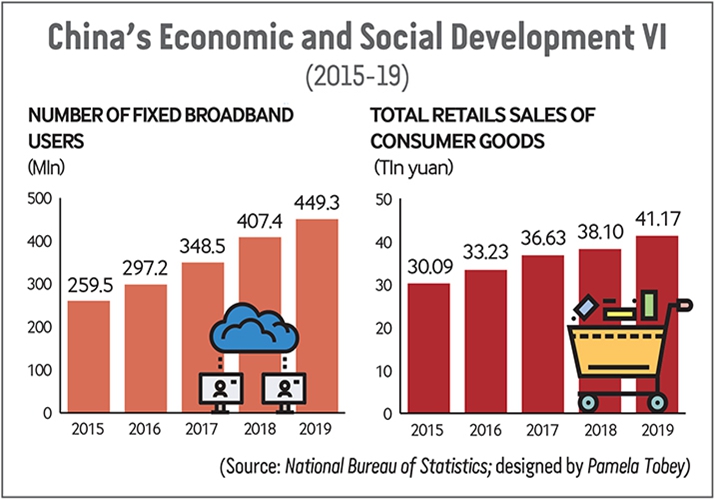 China's Economic and Social Development VI
(2015-19)

NUMBER OF FIXED BROADBAND USERS
(Mln)

500
400
300
200
100
0

259.5
297.2
348.5
407.4
449.3

2015 2016 2017 2018 2019

TOTAL RETAILS SALES OF CONSUMER GOODS
(Tln yuan)

50
40
30
20
10
0

30.09
33.23
36.63
38.10
41.17

2015 2016 2017 2018 2019

(Source: National Bureau of Statistics; designed by Pamela Tobey)