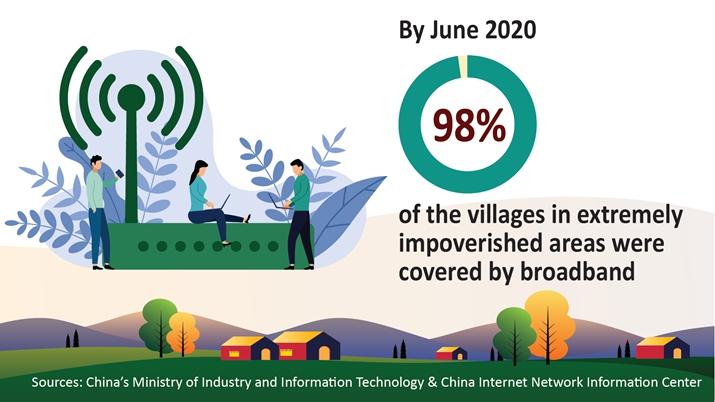 By June 2020

98%

of the villages in extremely impoverished areas were covered by broadband

Sources: China's Ministry of Industry and Information Technology & China Internet Network Information Center