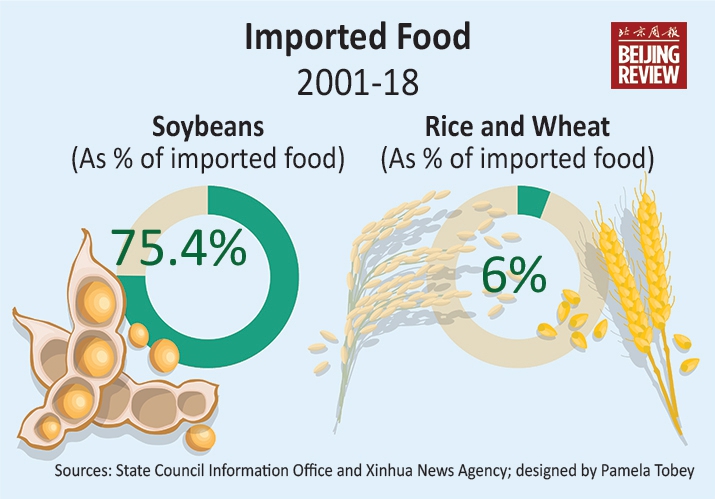 Imported Food
2001-18

北京周报
BEIJING REVIEW

Soybeans
(As % of imported food)

75.4%

Rice and Wheat
(As % of imported food)

6%

Sources: State Council Information Office and Xinhua News Agency; designed by Pamela Tobey